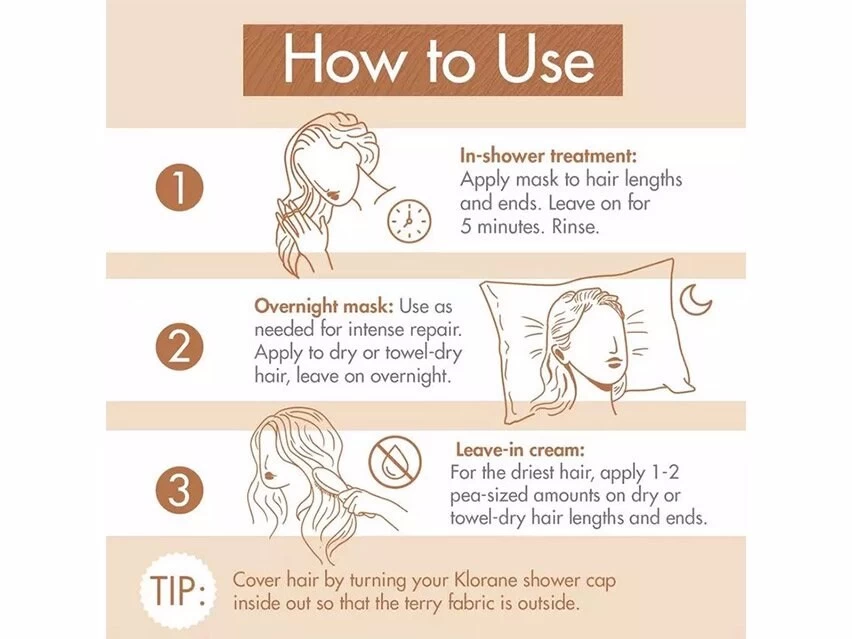 How to Use

1

In-shower treatment: Apply mask to hair lengths and ends. Leave on for 5 minutes. Rinse.

2

Overnight mask: Use as needed for intense repair. Apply to dry or towel-dry hair, leave on overnight.

3

Leave-in cream: For the driest hair, apply 1-2 pea-sized amounts on dry or towel-dry hair lengths and ends.

TIP: Cover hair by turning your Klorane shower cap inside out so that the terry fabric is outside.