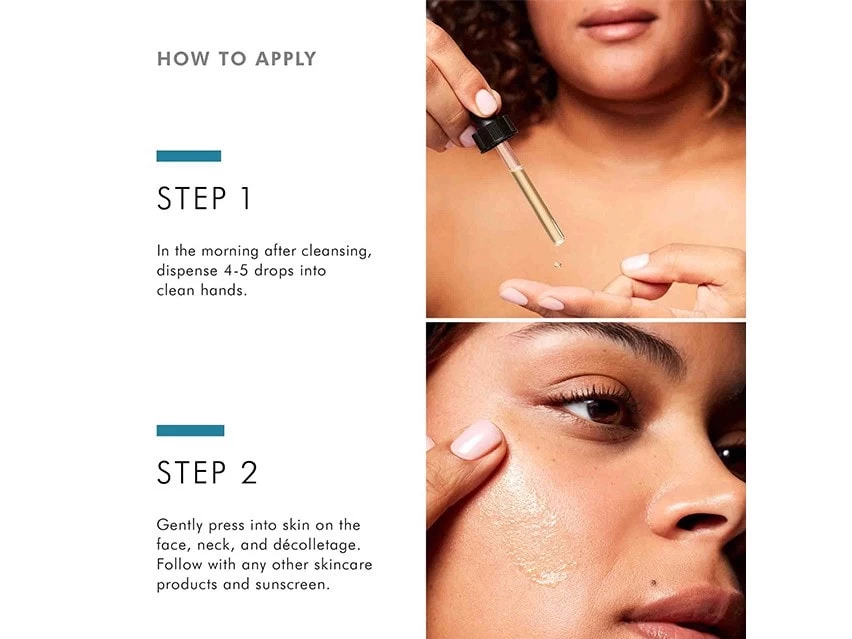 HOW TO APPLY

STEP 1

In the morning after cleansing, dispense 4-5 drops into clean hands.

STEP 2

Gently press into skin on the face, neck, and décolletage. Follow with any other skincare products and sunscreen.