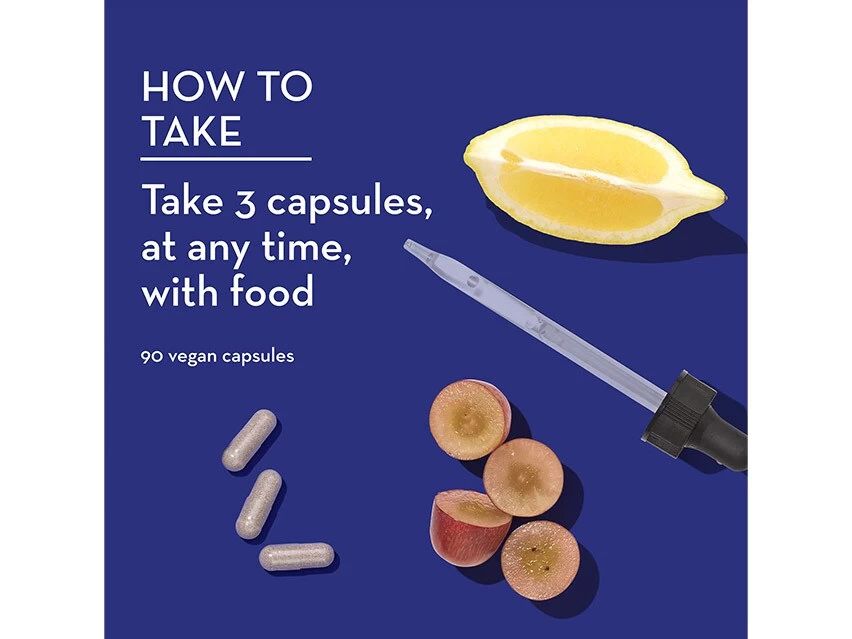 HOW TO TAKE

Take 3 capsules, at any time, with food

90 vegan capsules