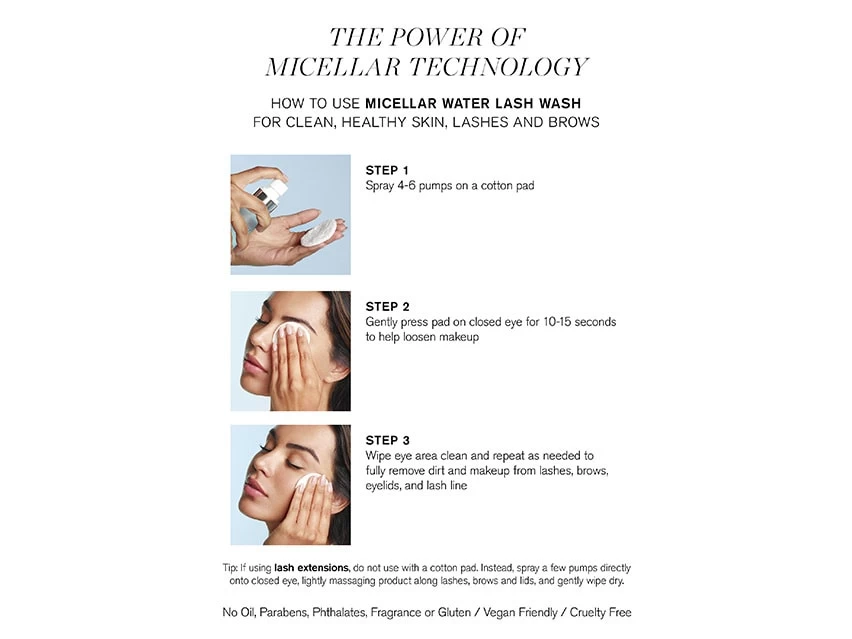 THE POWER OF
MICELLAR TECHNOLOGY

HOW TO USE MICELLAR WATER LASH WASH
FOR CLEAN, HEALTHY SKIN, LASHES AND BROWS

STEP 1
Spray 4-6 pumps on a cotton pad

STEP 2
Gently press pad on closed eye for 10-15 seconds to help loosen makeup

STEP 3
Wipe eye area clean and repeat as needed to fully remove dirt and makeup from lashes, brows, eyelids, and lash line

Tip: If using lash extensions, do not use with a cotton pad. Instead, spray a few pumps directly onto closed eye, lightly massaging product along lashes, brows and lids, and gently wipe dry.

No Oil, Parabens, Phthalates, Fragrance or Gluten / Vegan Friendly / Cruelty Free