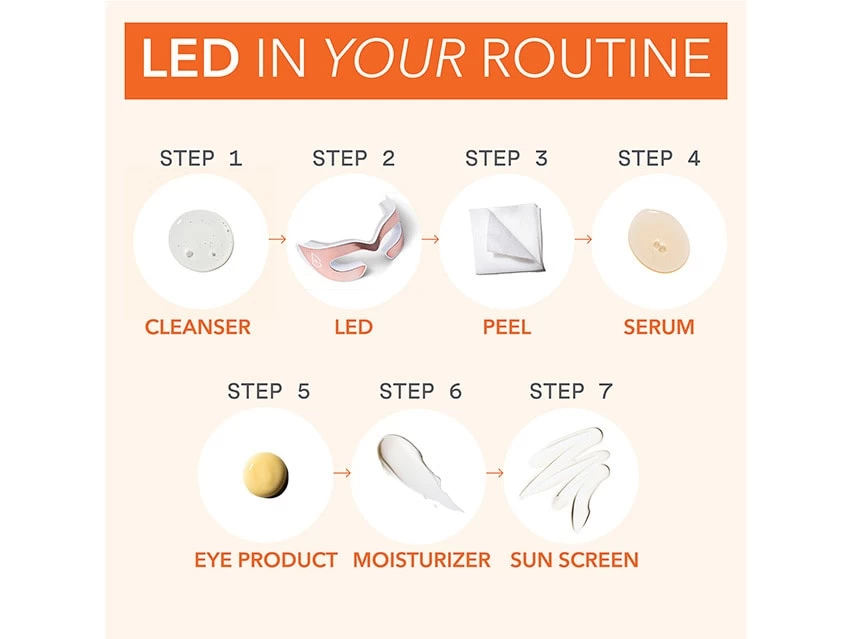 LED IN YOUR ROUTINE

STEP 1
CLEANSER

STEP 2
LED

STEP 3
PEEL

STEP 4
SERUM

STEP 5
EYE PRODUCT

STEP 6
MOISTURIZER

STEP 7
SUN SCREEN